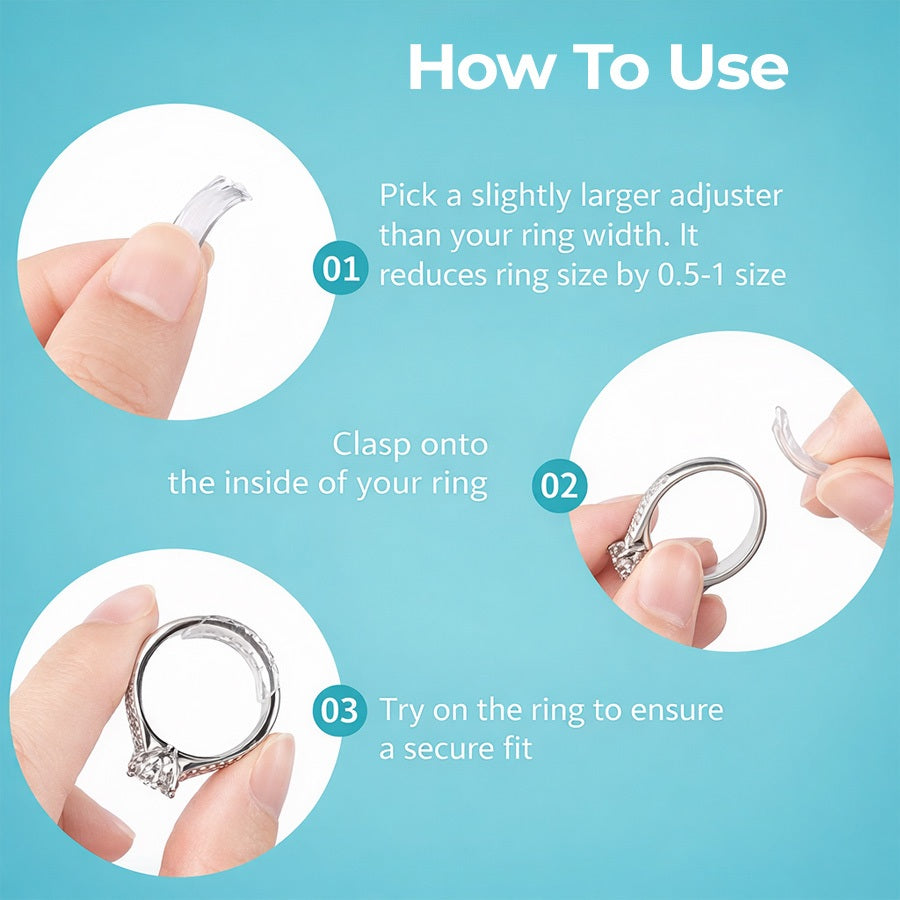 How To Use

01 Pick a slightly larger adjuster than your ring width. It reduces ring size by 0.5-1 size

Clasp onto the inside of your ring 02

03 Try on the ring to ensure a secure fit